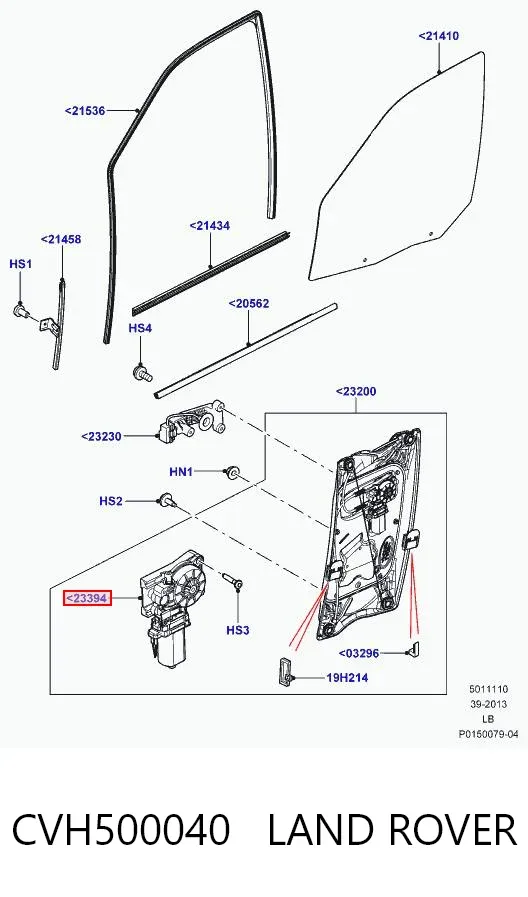 <21410
<21536
<21434
<21458
HS1
<20562
HS4
<23200
<23230
HN1
HS2
<23394
HS3
<03296
19H214
5011110
39-2013
LB
P0150079-04

CVH500040 LAND ROVER