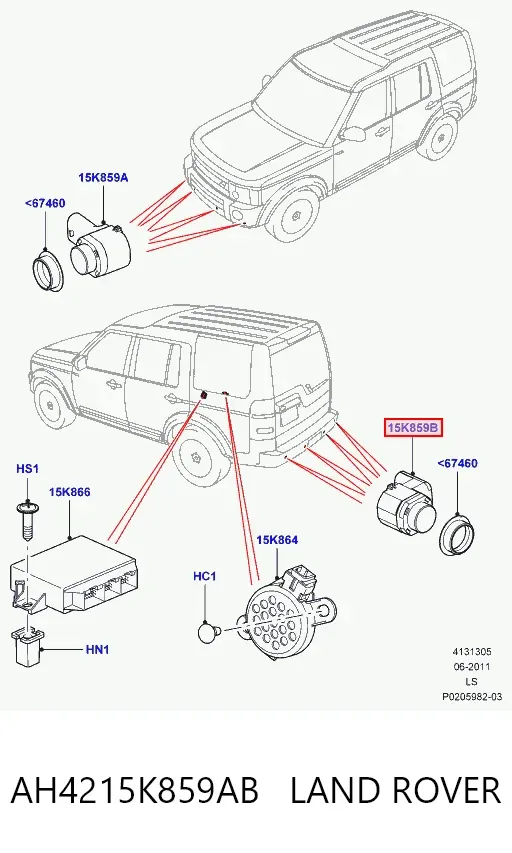 15K859A

<67460

15K859B

<67460

HS1

15K866

15K864

HC1

HN1

4131305
06-2011
LS
P0205982-03

AH4215K859AB LAND ROVER